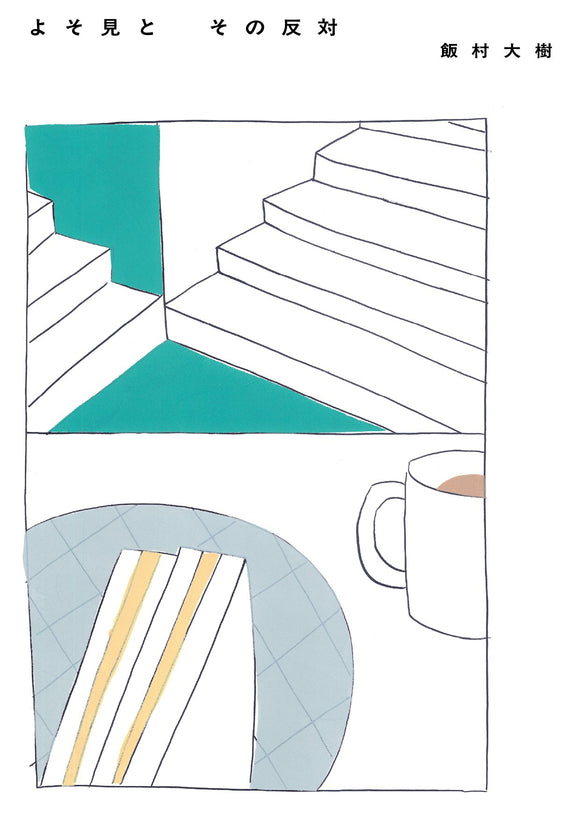 よそ見と　その反対

飯村大樹